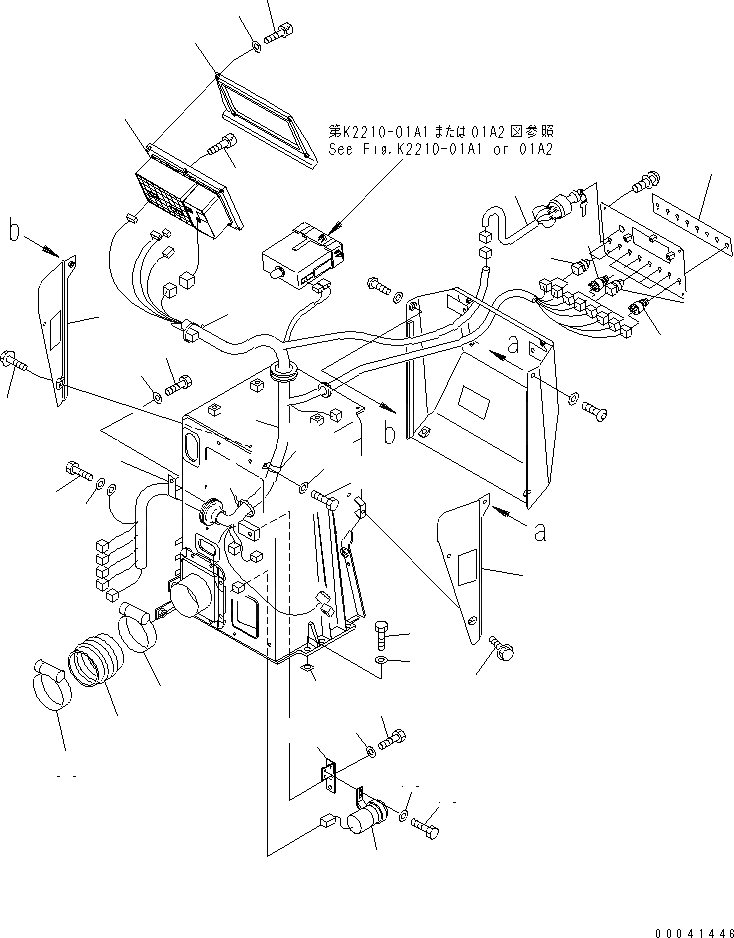 第K2210-01A1または01A2図参照
See Fig.K2210-01A1 or 01A2

b

a

b

a

00041446