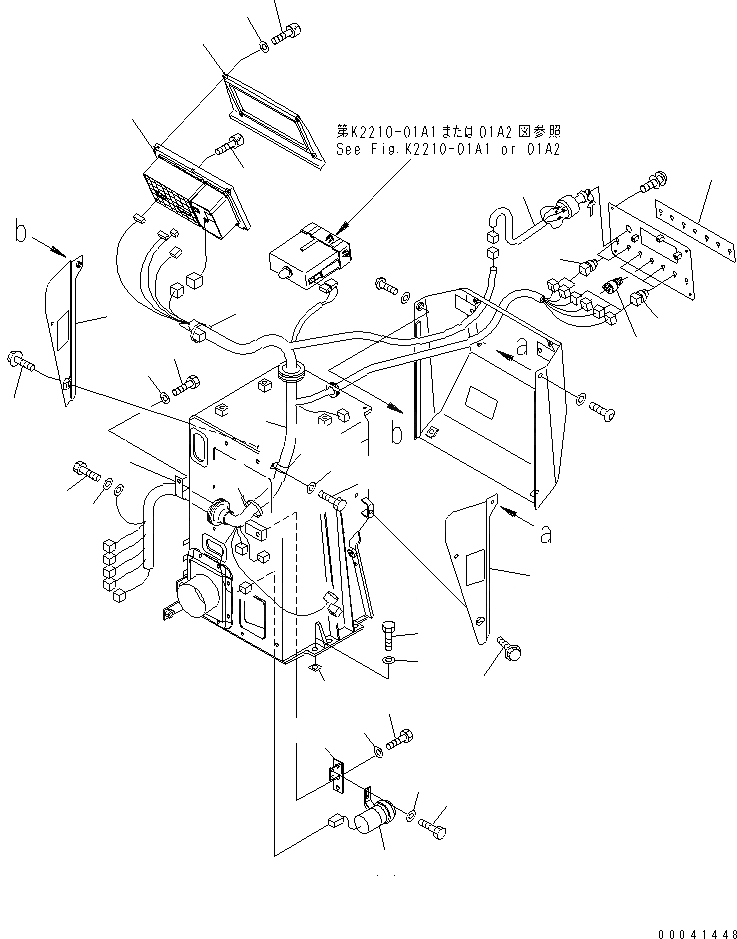 第K2210-01A1または01A2図参照
See Fig.K2210-01A1 or 01A2

b

a

b

a

00041448