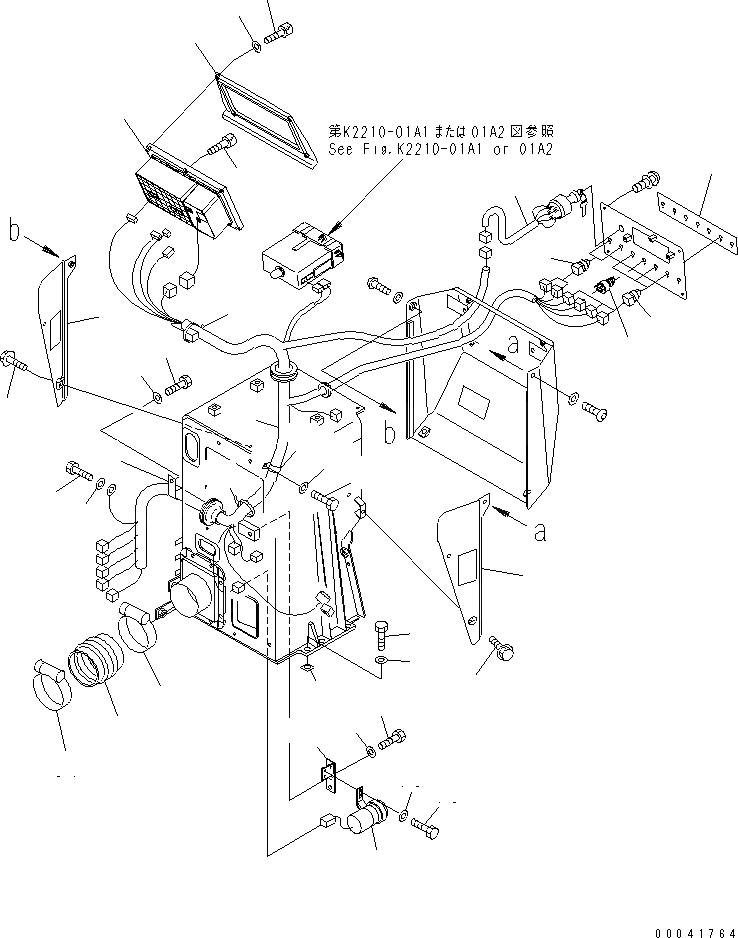 第K2210-01A1または01A2図参照
See Fig.K2210-01A1 or 01A2

b

a

b

a

00041764