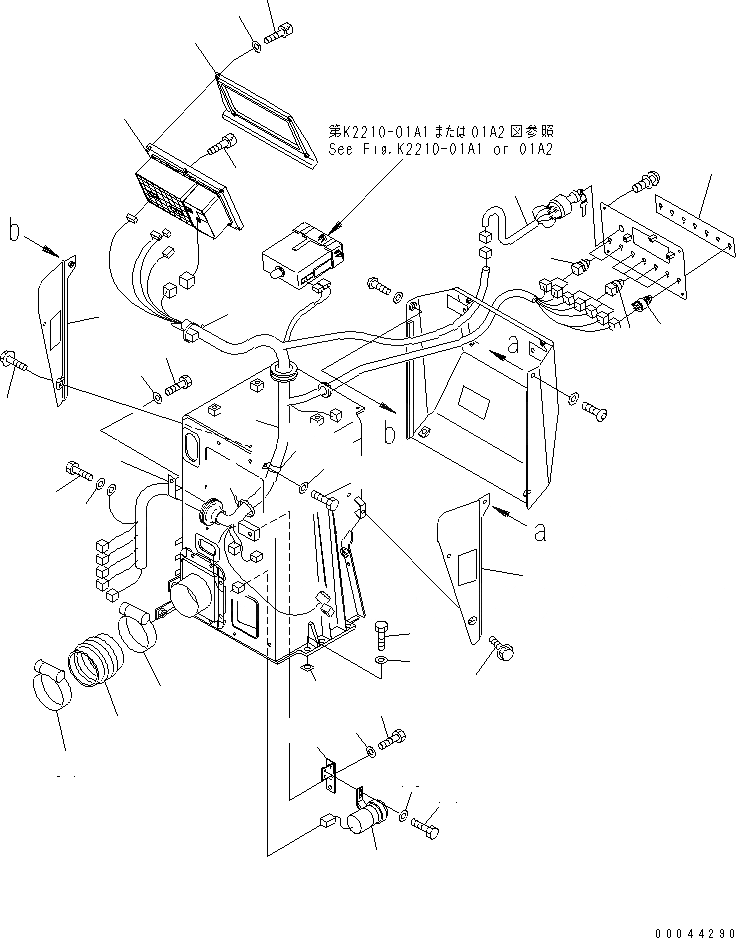 第K2210-01A1または01A2図参照
See Fig.K2210-01A1 or 01A2

b

a

b

a

00044290