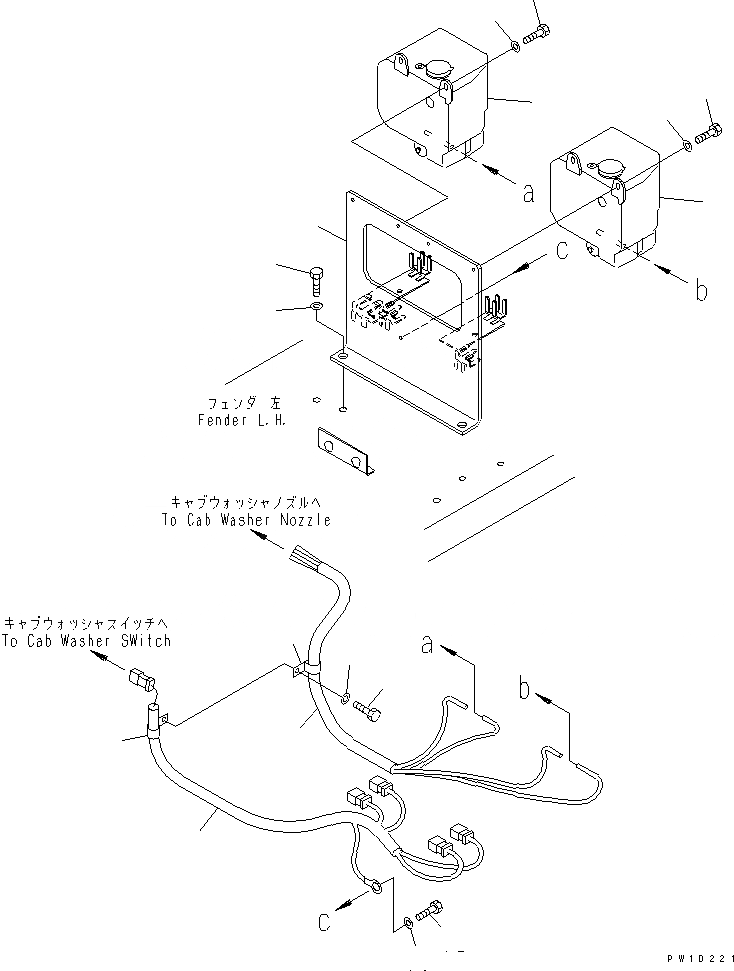 a

c

b

フェンダ 左
Fender L.H.

キャブウォッシャノズルへ
To Cab Washer Nozzle

キャブウォッシャスイッチへ
To Cab Washer SWitch

a

b

c

PW10221