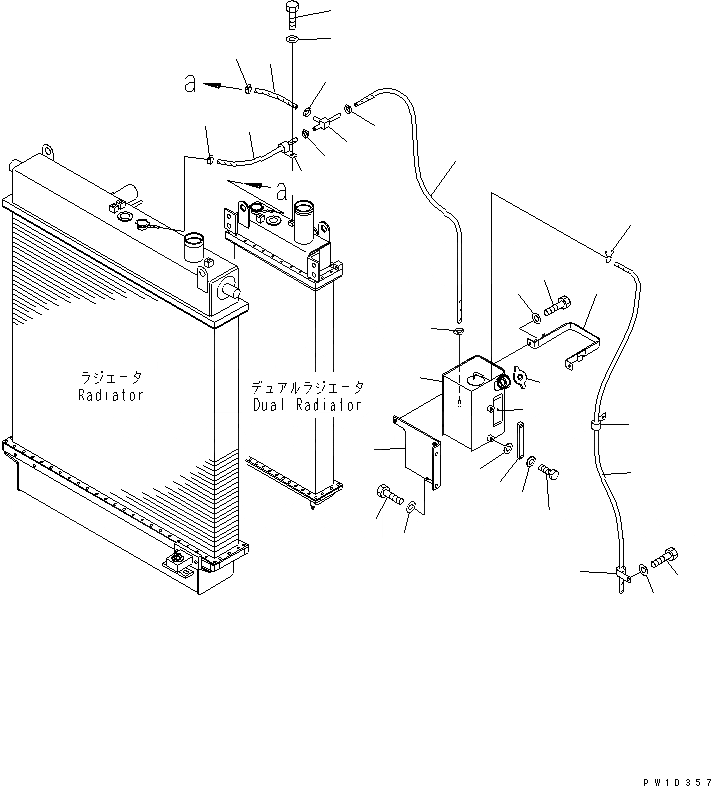 a

a

ラジエータ
Radiator

デュアルラジエータ
Dual Radiator

PW1D357