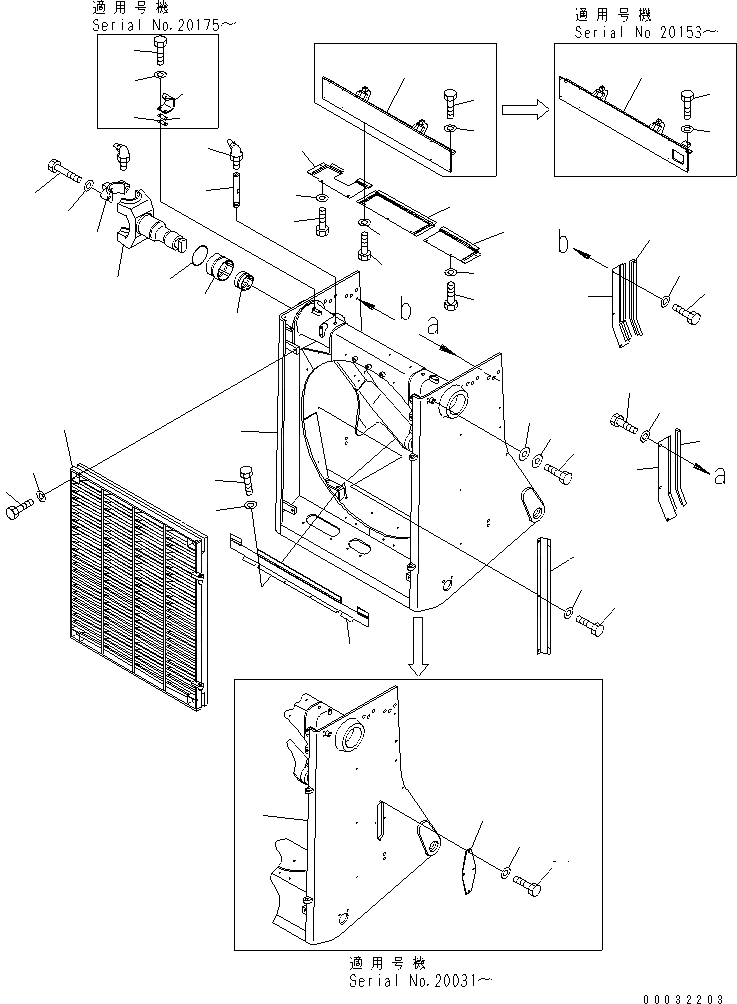 適用号機
Serial No.20175～

適用号機
Serial No 20153～

b

b

a

a

適用号機
Serial No.20031～

00032203