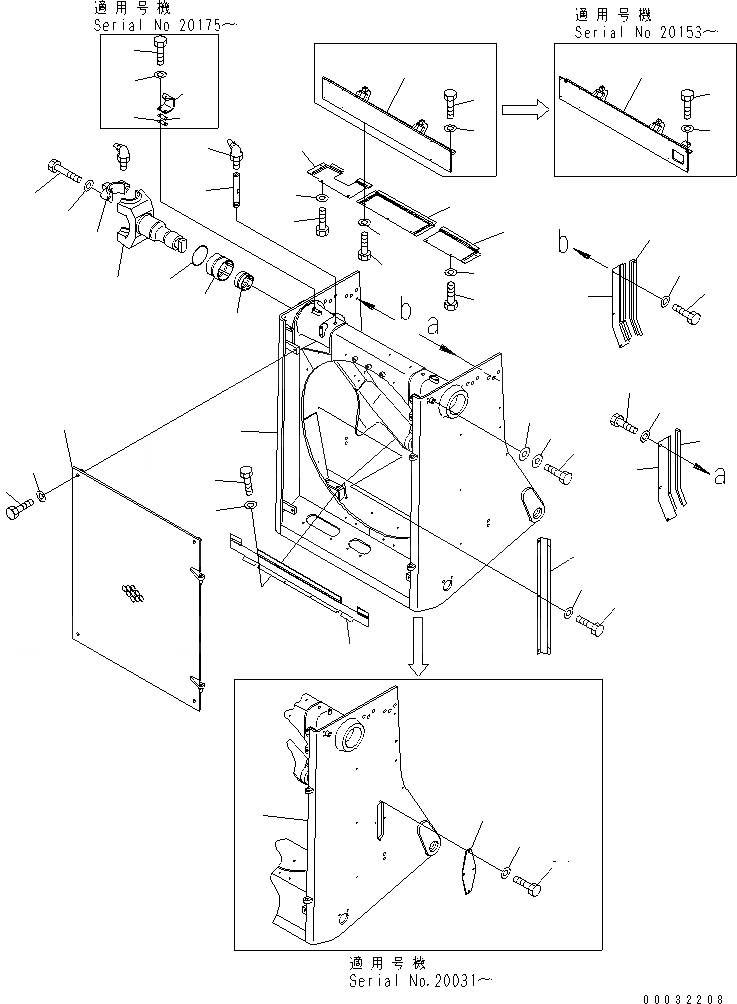 適用号機
Serial No 20175～

適用号機
Serial No 20153～

b

b

a

a

適用号機
Serial No.20031～

00032208