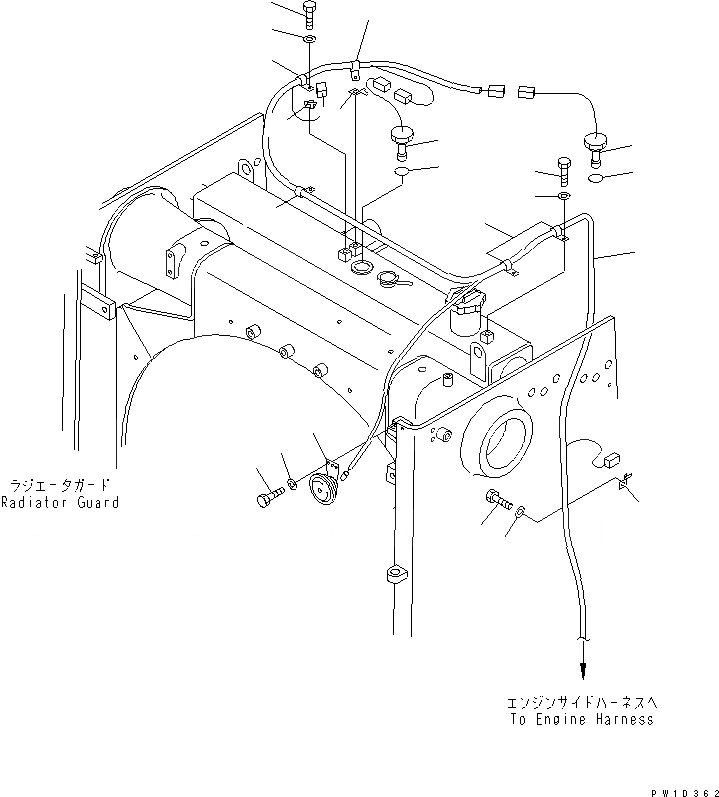 ラジエータガード
Radiator Guard

エンジンサイドハーネスへ
To Engine Harness

PW1D362