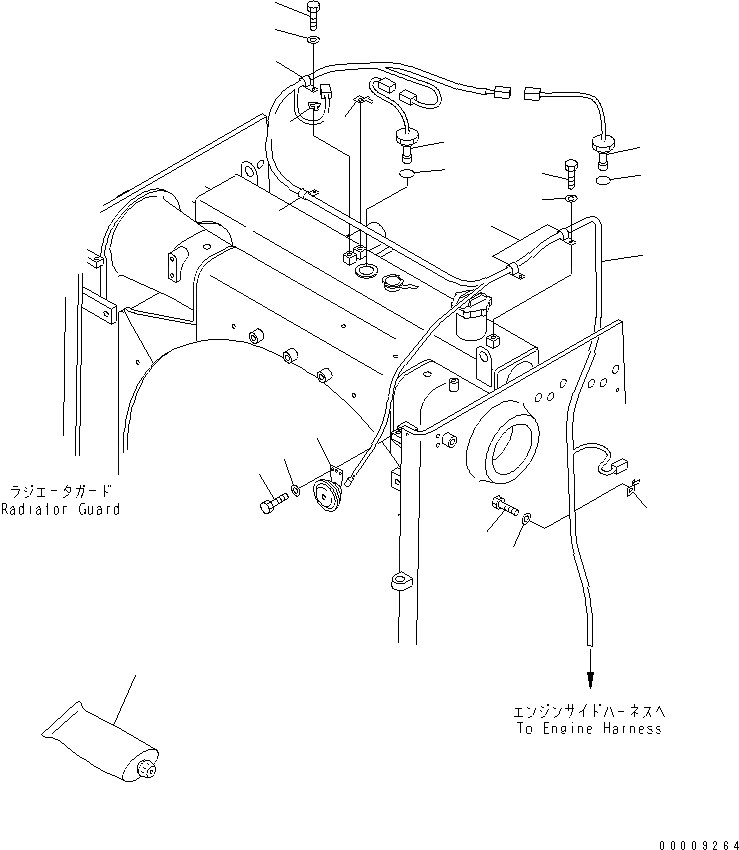 ラジエータガード
Radiator Guard

エンジンサイドハーネスへ
To Engine Harness

00009264