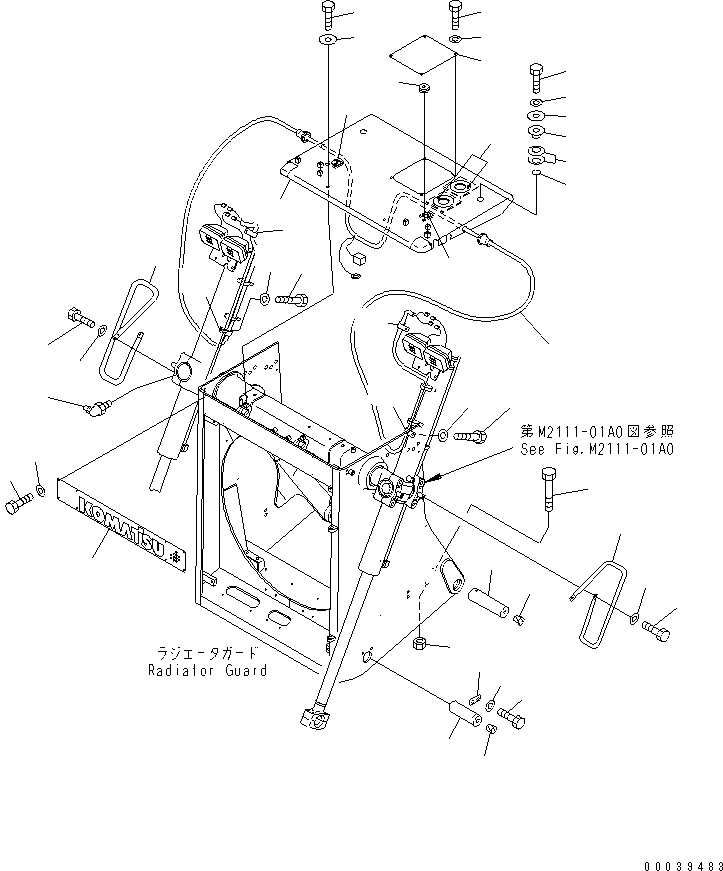 第M2111-01A0図参照
See Fig.M2111-01A0

KOMATSU

ラジエータガード
Radiator Guard

00039483