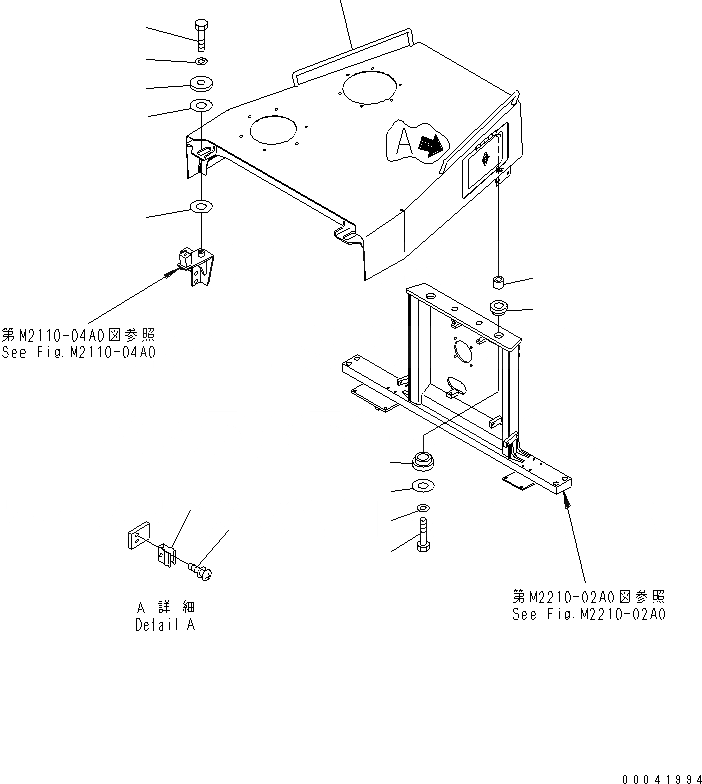 A

第M2110-04A0図参照
See Fig.M2110-04A0

A 詳 細
Detail A

第M2210-02A0図参照
See Fig.M2210-02A0

00041994