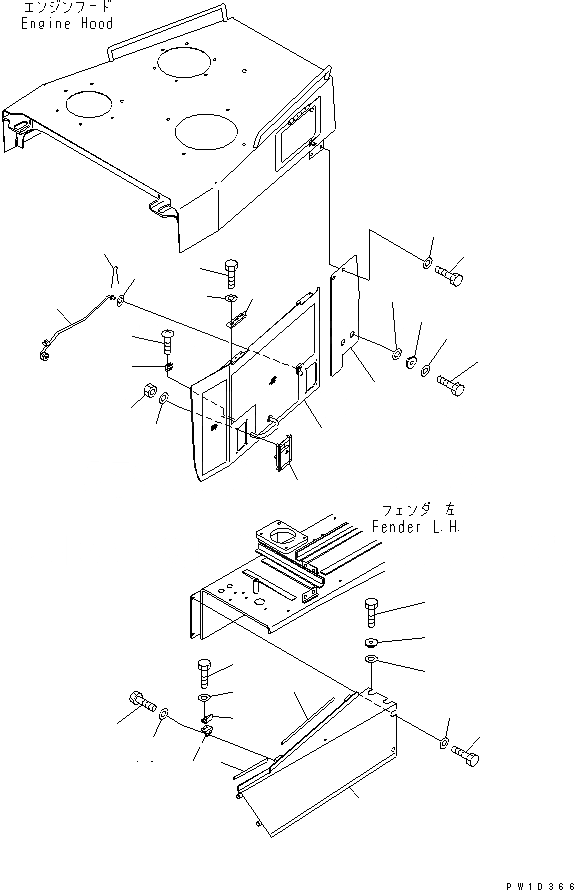 エンジンフード
Engine Hood

フェンダ 左
Fender L.H.

PW10366