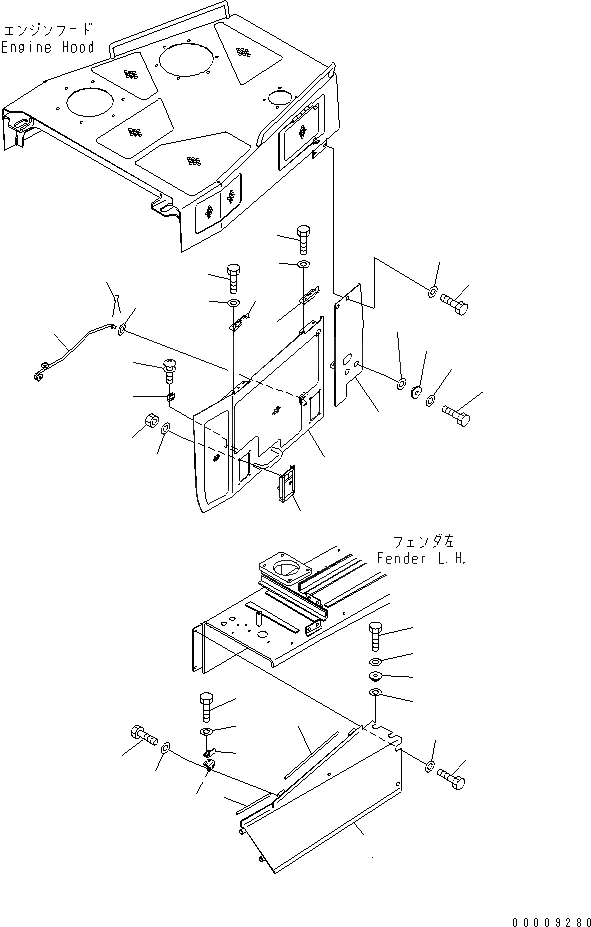 エンジンフード
Engine Hood

フェンダ左
Fender L.H.

00009280