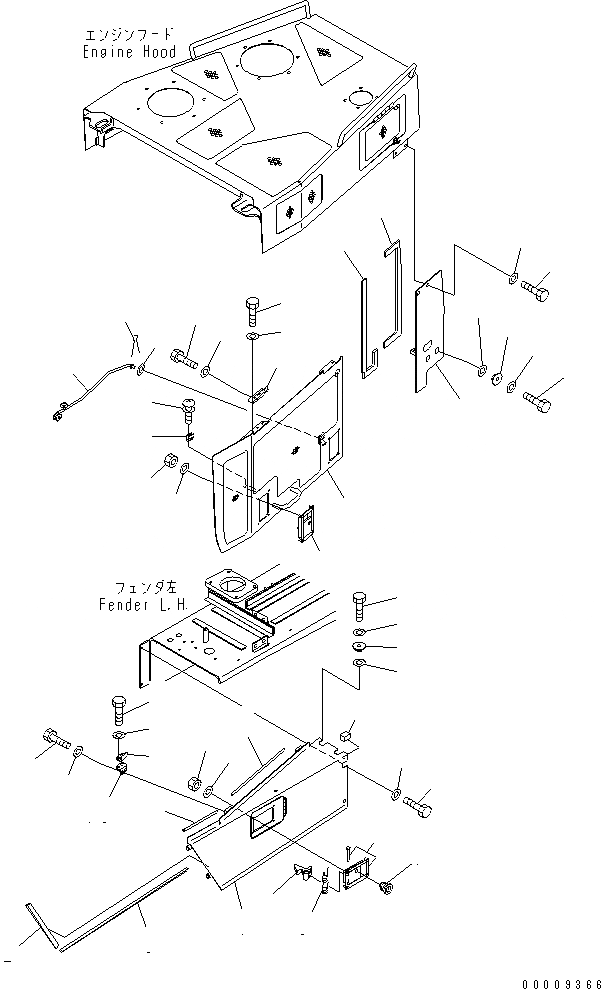 エンジンフード
Engine Hood

フェンダ左
Fender L.H.

00009366