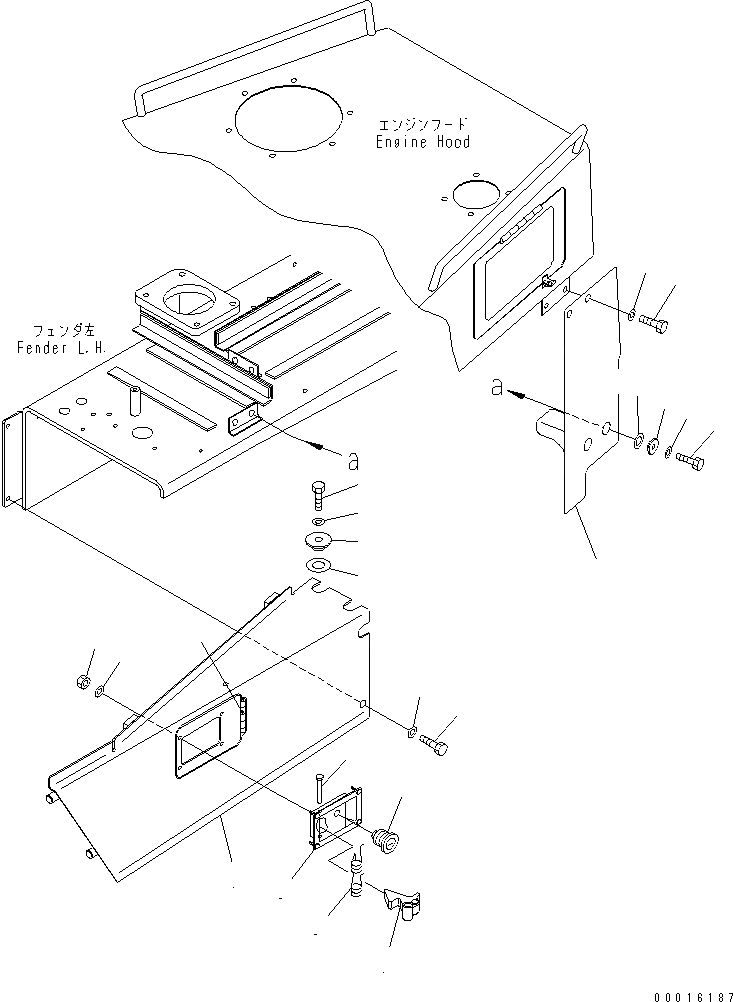 エンジンフード
Engine Hood

フェンダ左
Fender L.H.

a

a

00016187