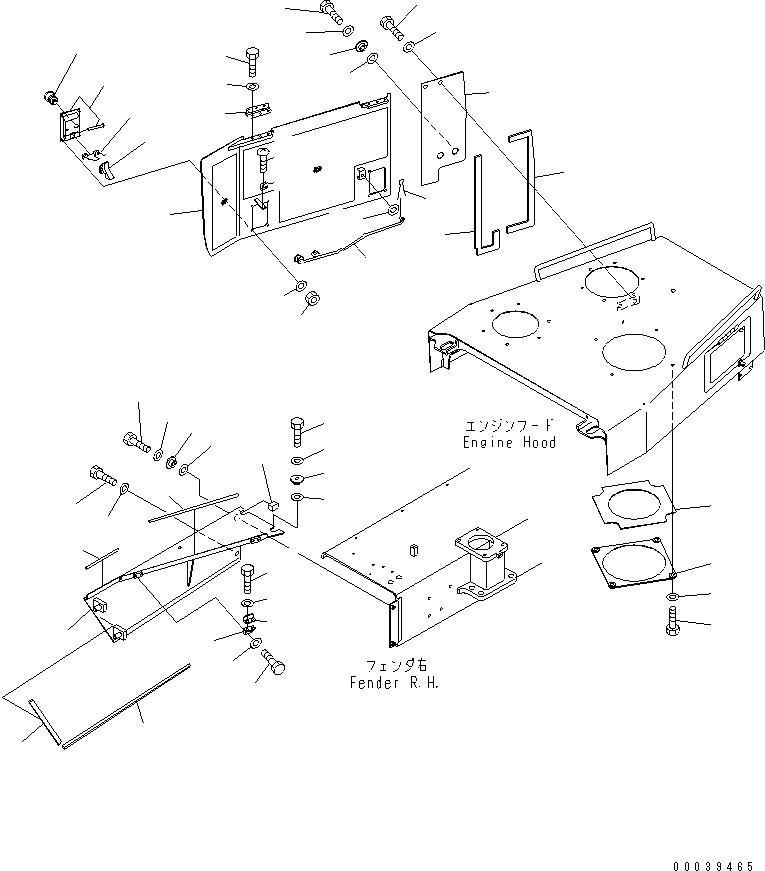 エンジンフード
Engine Hood

フェンダ右
Fender R.H.

00039465