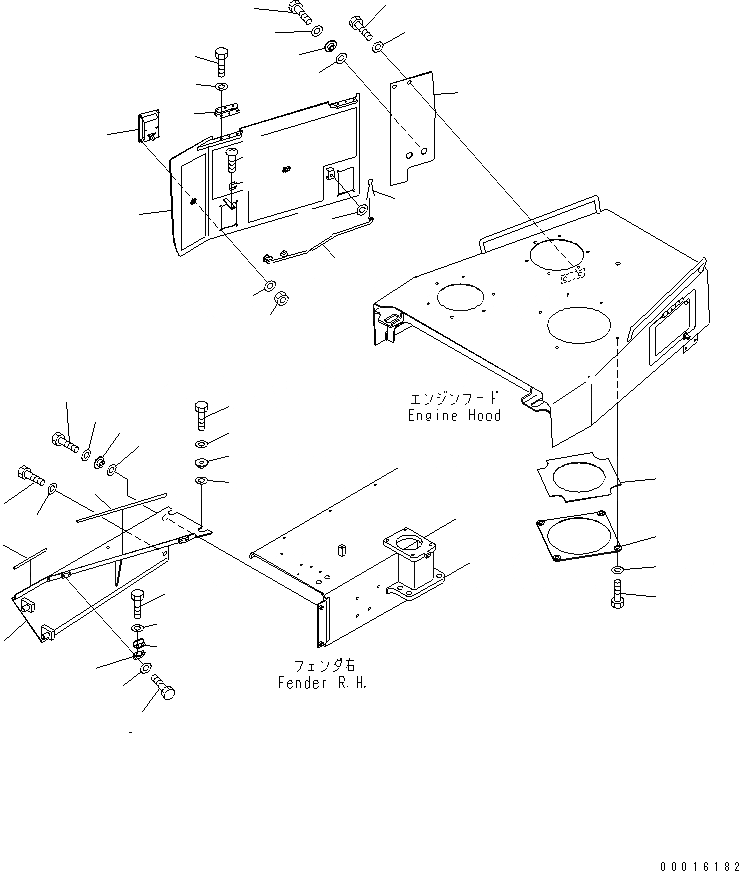 エンジンフード
Engine Hood

フェンダ右
Fender R.H.

00016182