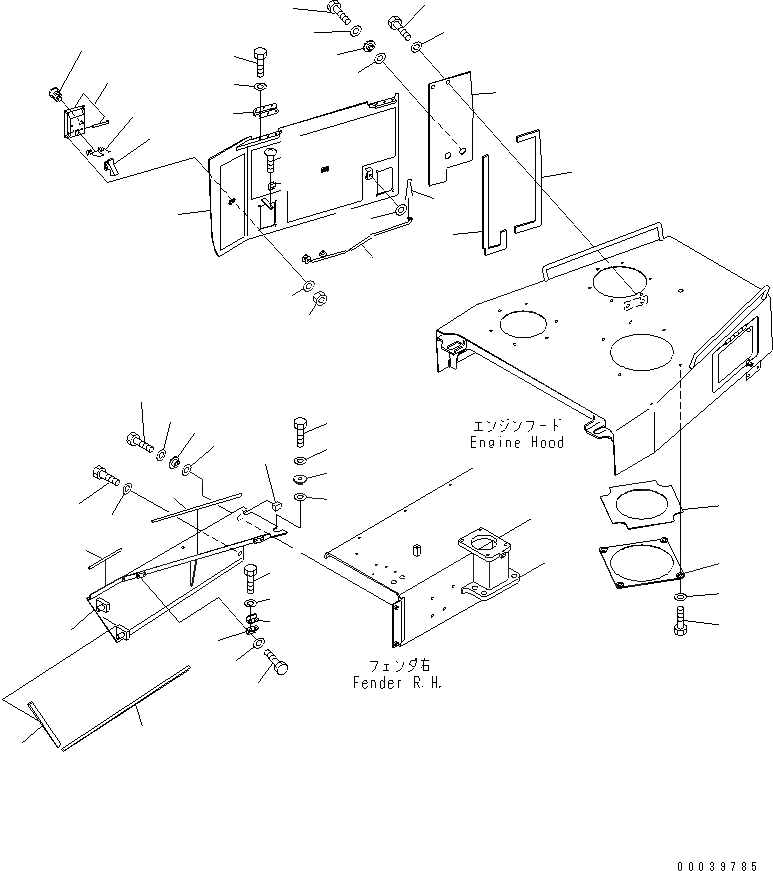 エンジンフード
Engine Hood

フェンダ右
Fender R.H.

00039785