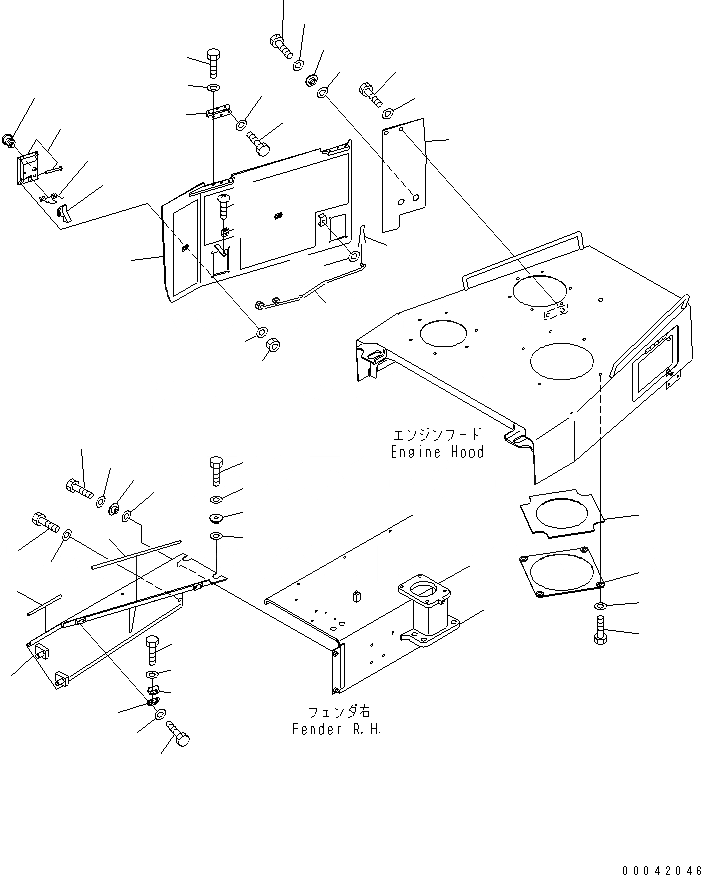 エンジンフード
Engine Hood

フェンダ右
Fender R.H.

00042046