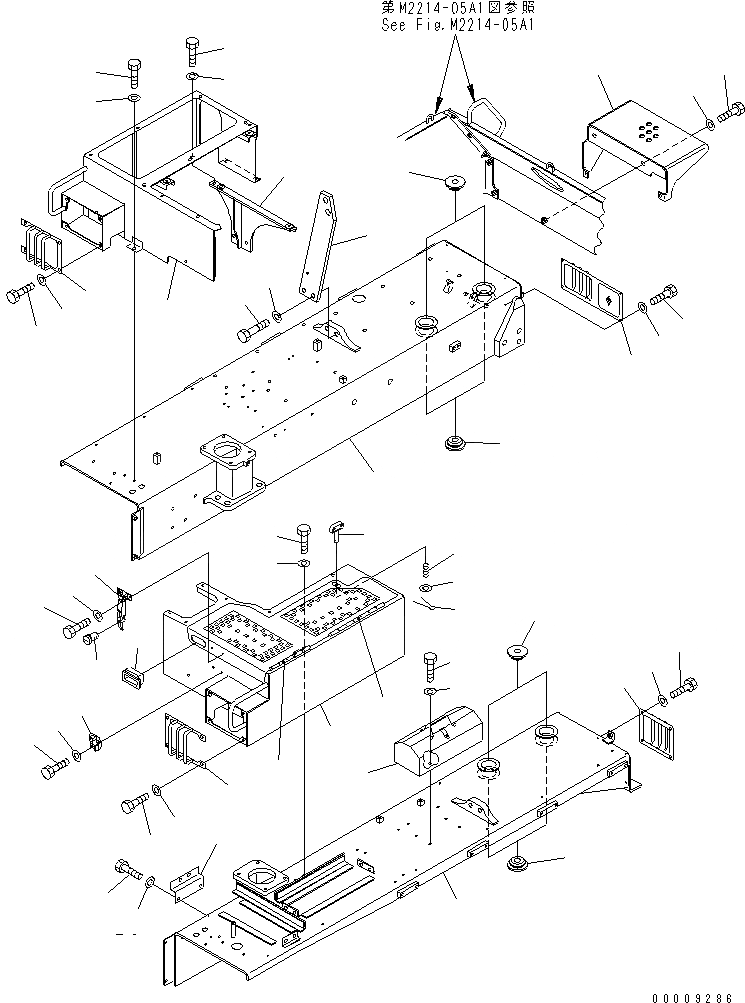 第M2214-05A1図参照
See Fig.M2214-05A1

00009286