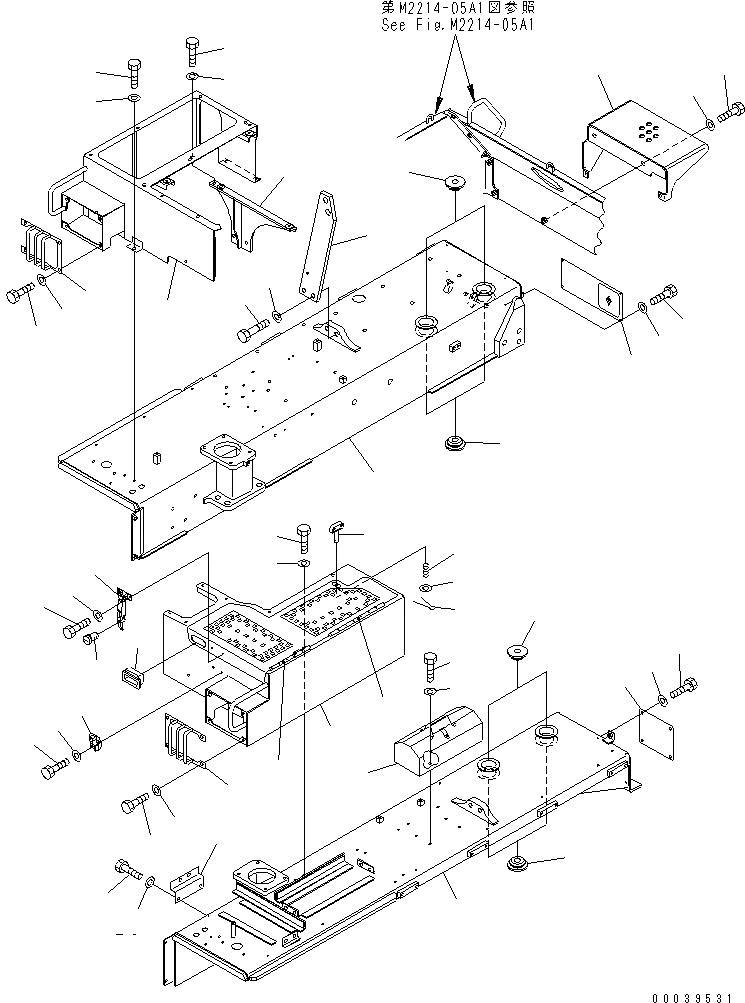 第M2214-05A1図参照
See Fig.M2214-05A1

00039531