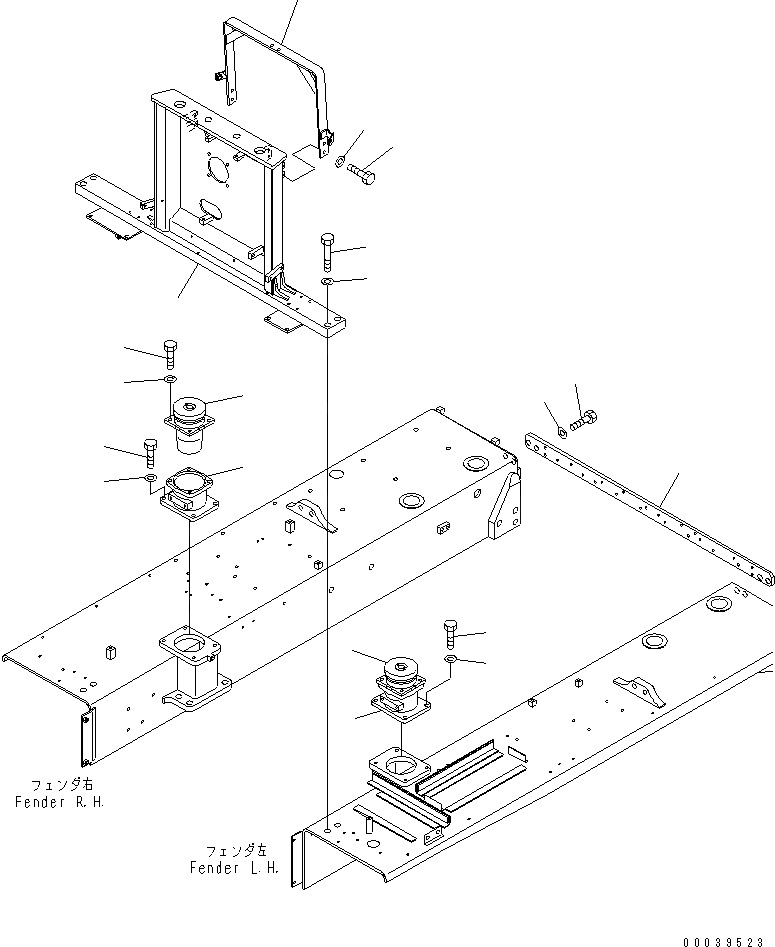 フェンダ右
Fender R.H.

フェンダ左
Fender L.H.

00039523