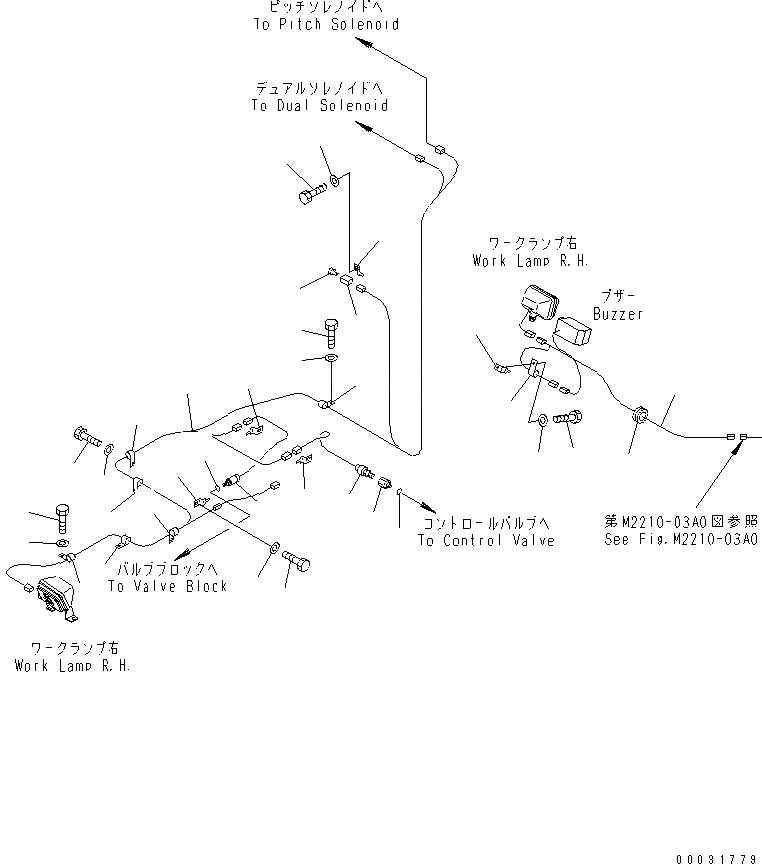 ピッチソレノイドへ
To Pitch Solenoid

デュアルソレノイドへ
To Dual Solenoid

ワークランプ右
Work Lamp R.H.

ブザー
Buzzer

コントロールバルブへ
To Control Valve

第M2210-03A0図参照
See Fig.M2210-03A0

バルブブロックへ
To Valve Block

ワークランプ右
Work Lamp R.H.

00031779