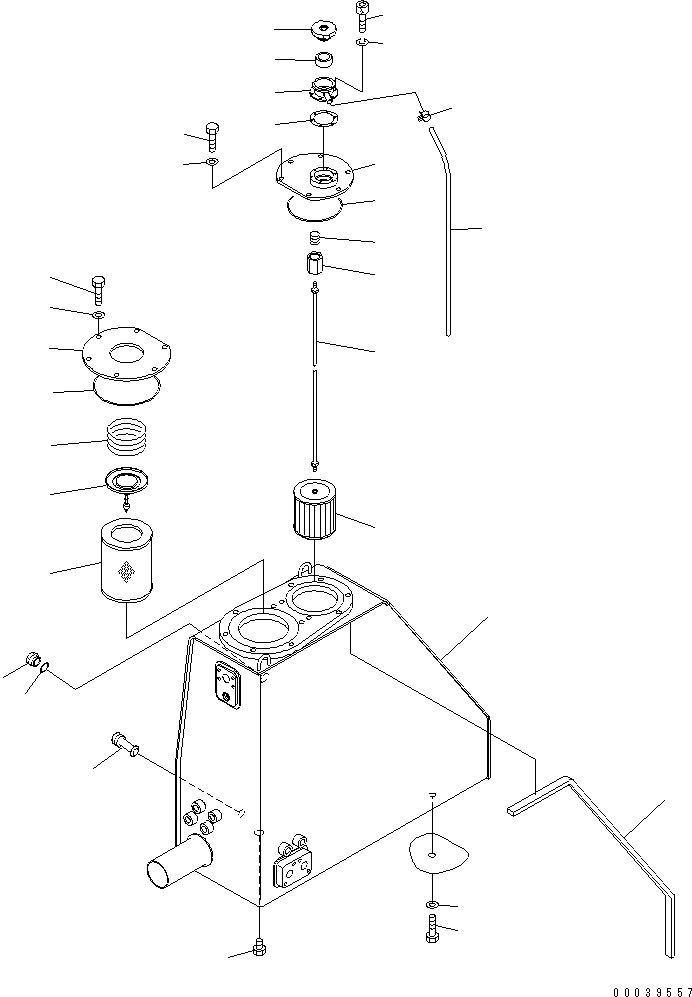 00039557