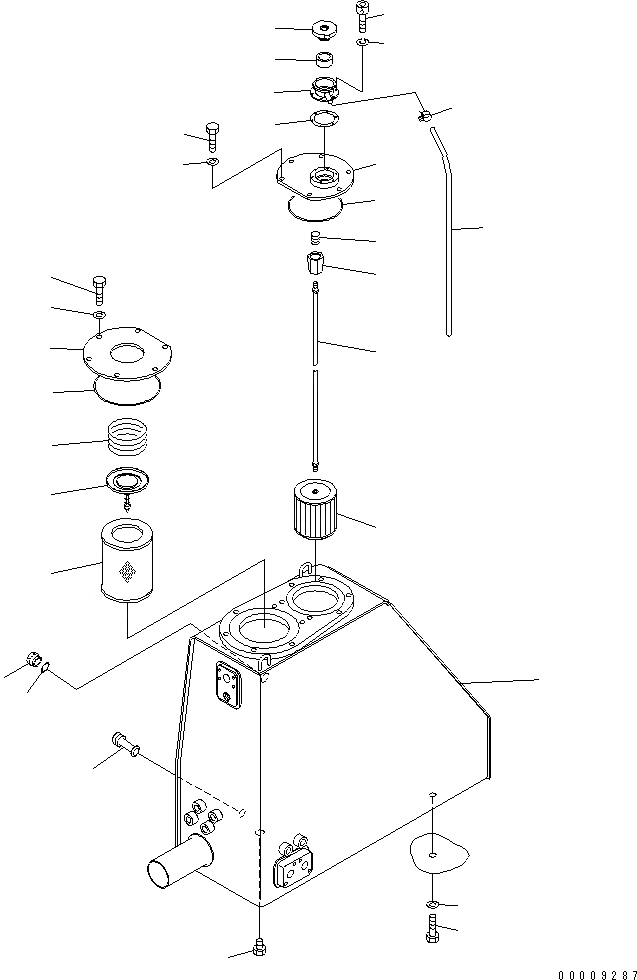 00009287