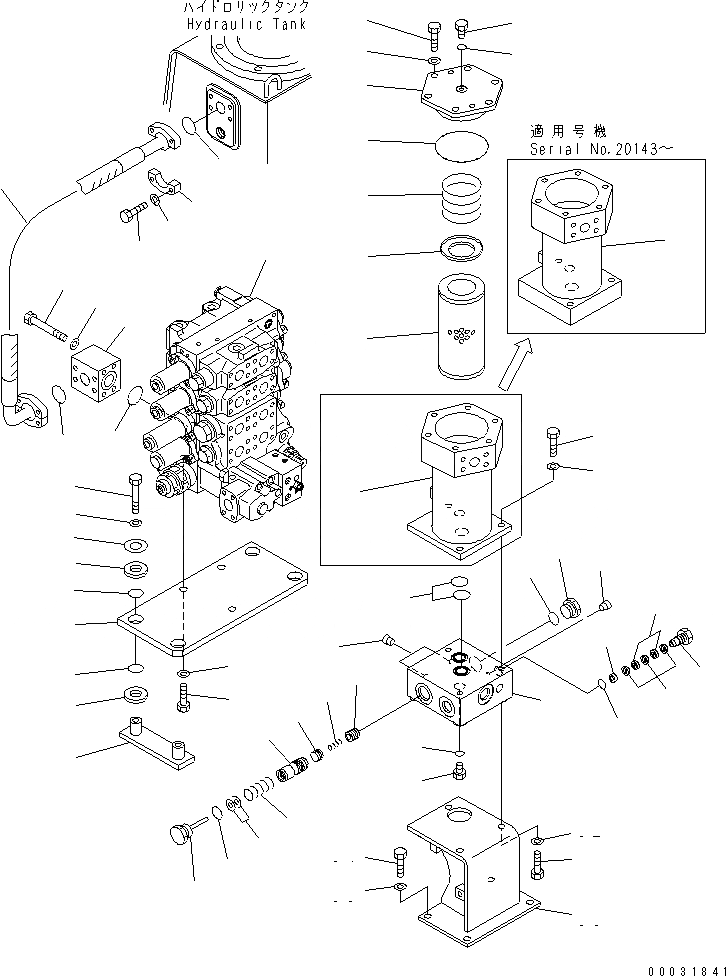 ハイドロリックタンク
Hydraulic Tank

適用号機
Serial No.20143～

00031841