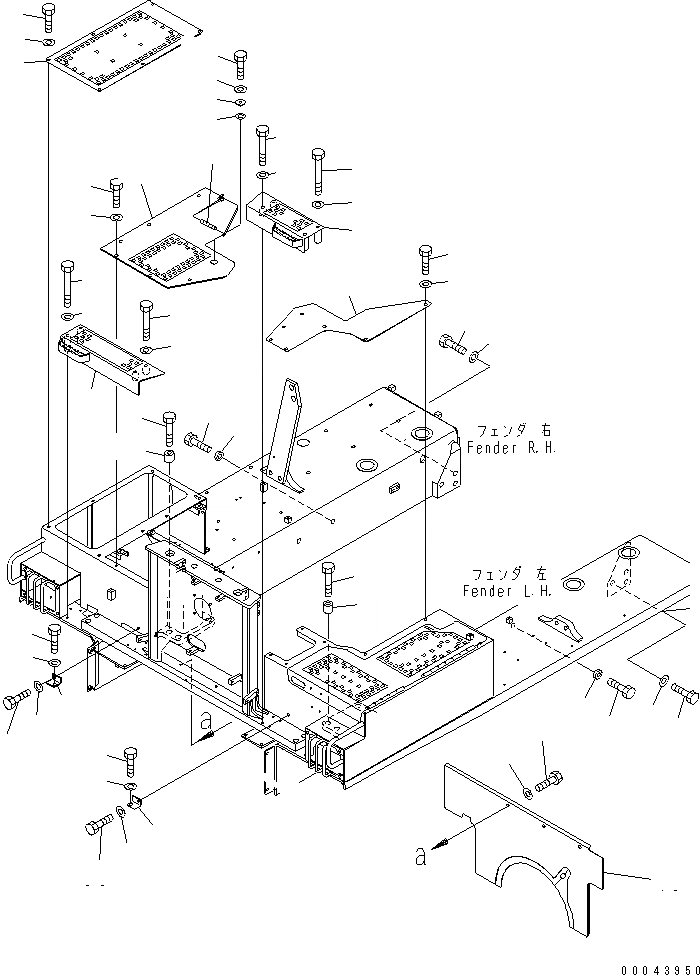 フェンダ 右
Fender R.H.

フェンダ 左
Fender L.H.

a

a

00043950