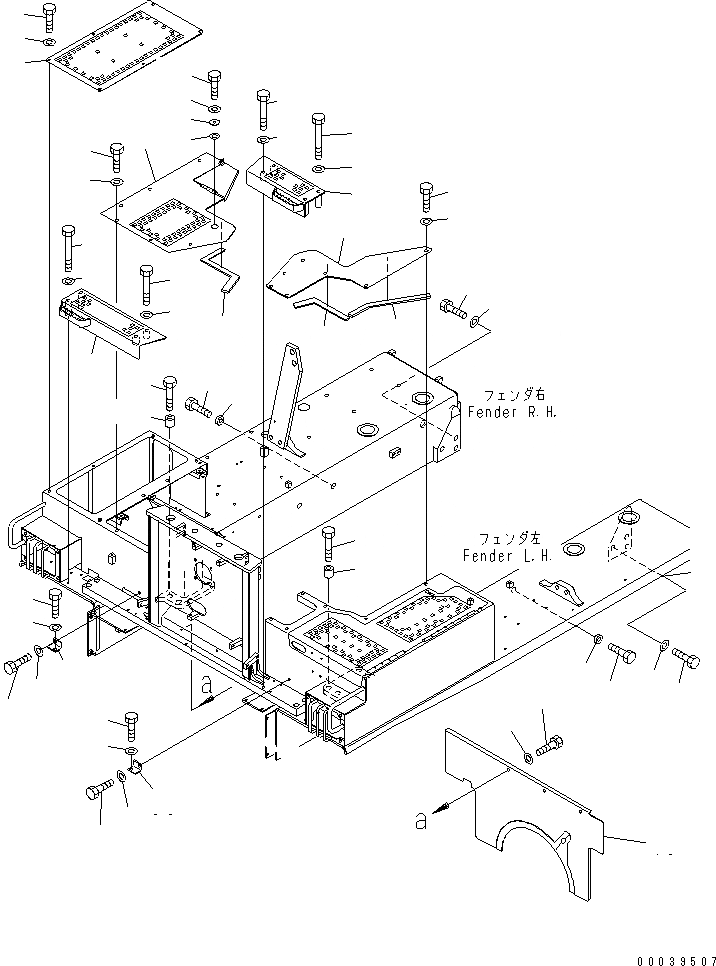 フェンダ右
Fender R.H.

フェンダ左
Fender L.H.

a

a

00039507