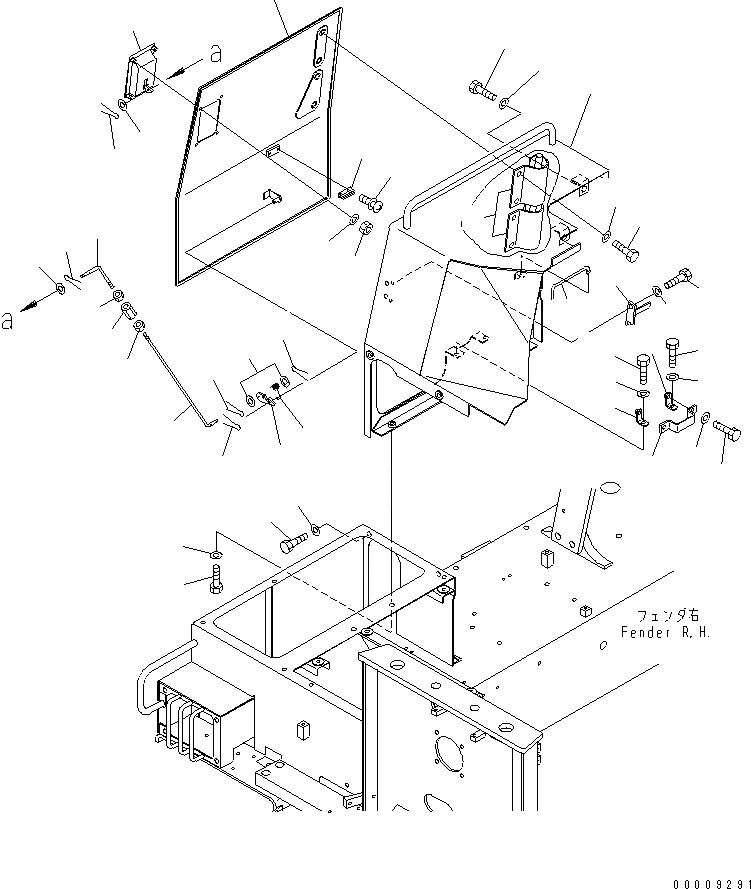 a

a

フェンダ右
Fender R.H.

00009291