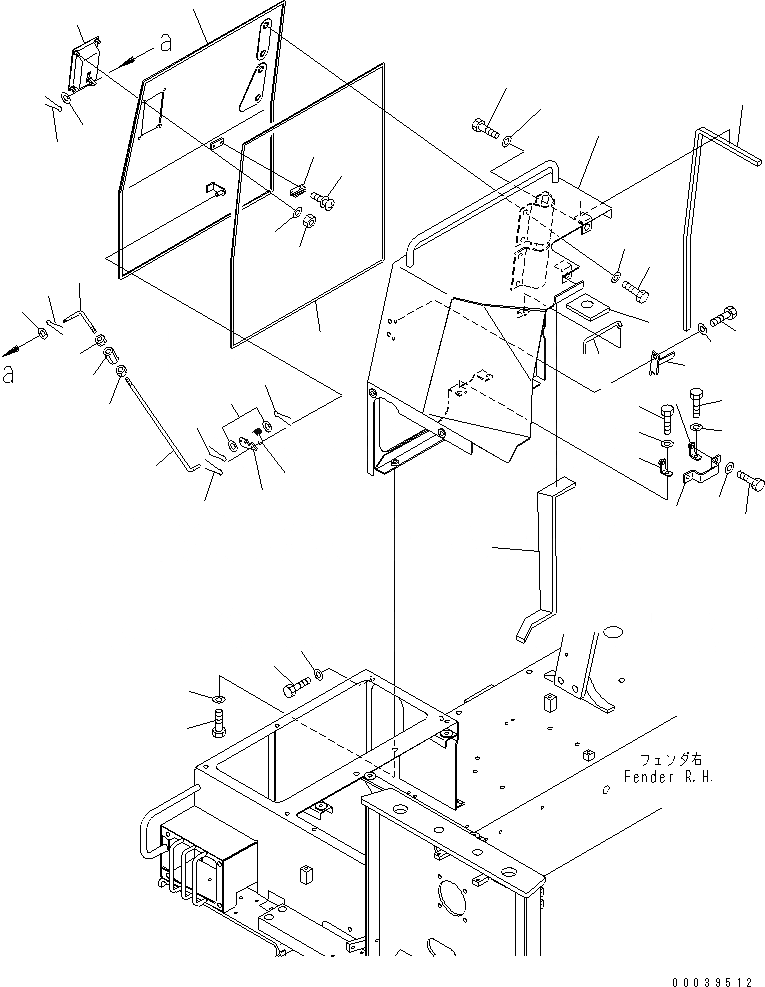 a

a

フェンダ右
Fender R.H.

00039512