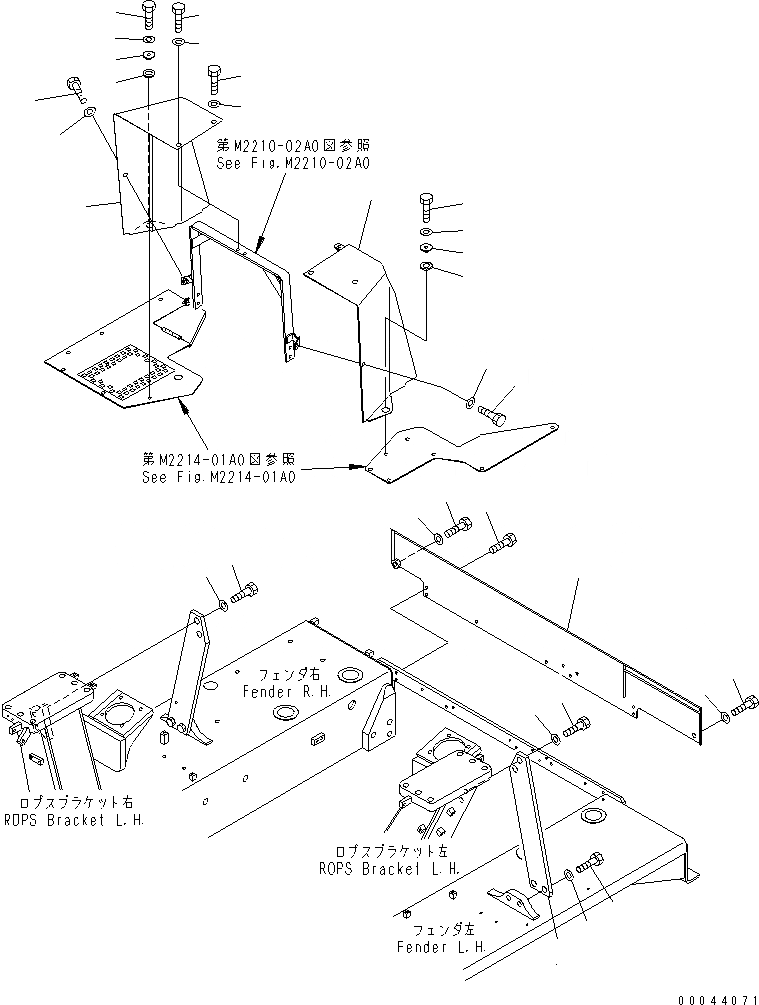 第M2210-02A0図参照
See Fig.M2210-02A0

第M2214-01A0図参照
See Fig.M2214-01A0

フェンダ右
Fender R.H.

ロプスブラケット右
ROPS Bracket L.H.

ロプスブラケット左
ROPS Bracket L.H.

フェンダ左
Fender L.H.

00044071