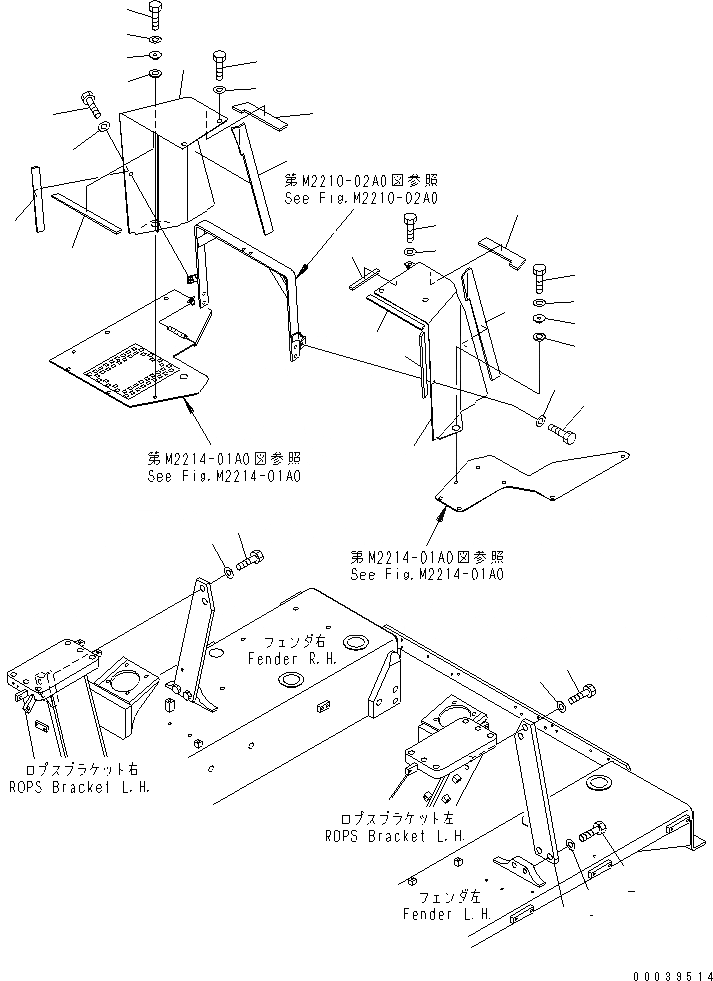 第M2210-02A0図参照
See Fig.M2210-02A0

第M2214-01A0図参照
See Fig.M2214-01A0

第M2214-01A0図参照
See Fig.M2214-01A0

フェンダ右
Fender R.H.

ロプスブラケット右
ROPS Bracket L.H.

ロプスブラケット左
ROPS Bracket L.H.

フェンダ左
Fender L.H.

00039514