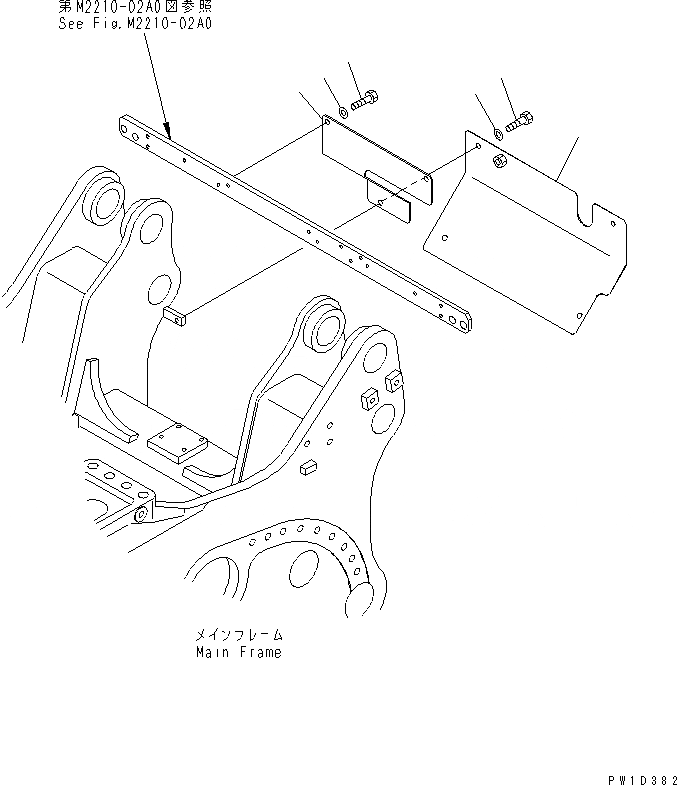 第M2210-02A0図参照
See Fig.M2210-02A0

メインフレーム
Main Frame

PW1D382