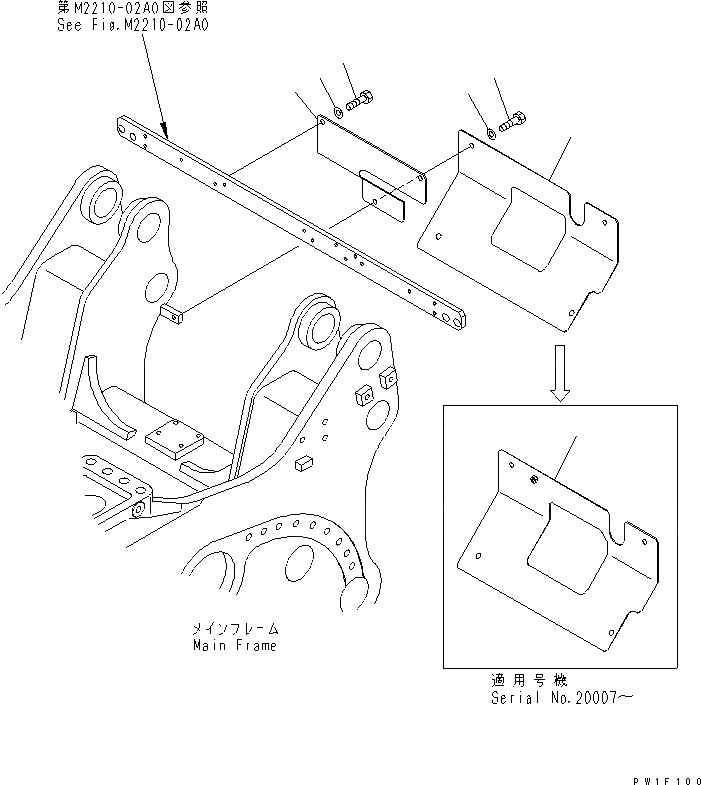 第M2210-02A0図参照
See Fig.M2210-02A0

メインフレーム
Main Frame

適用号機
Serial No.20007～

PW1F100