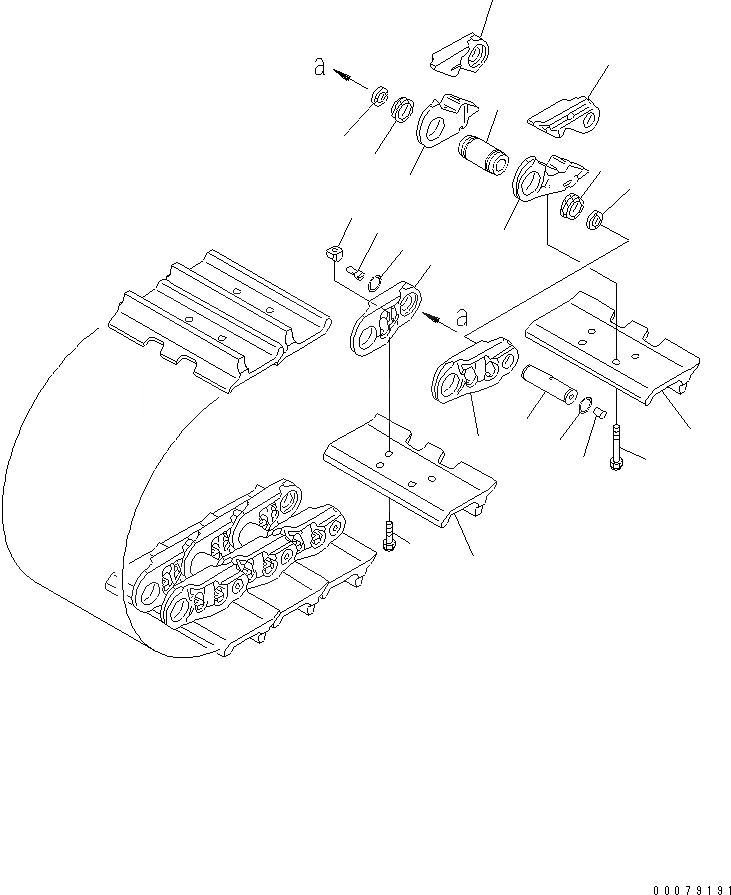 a
a
00079191