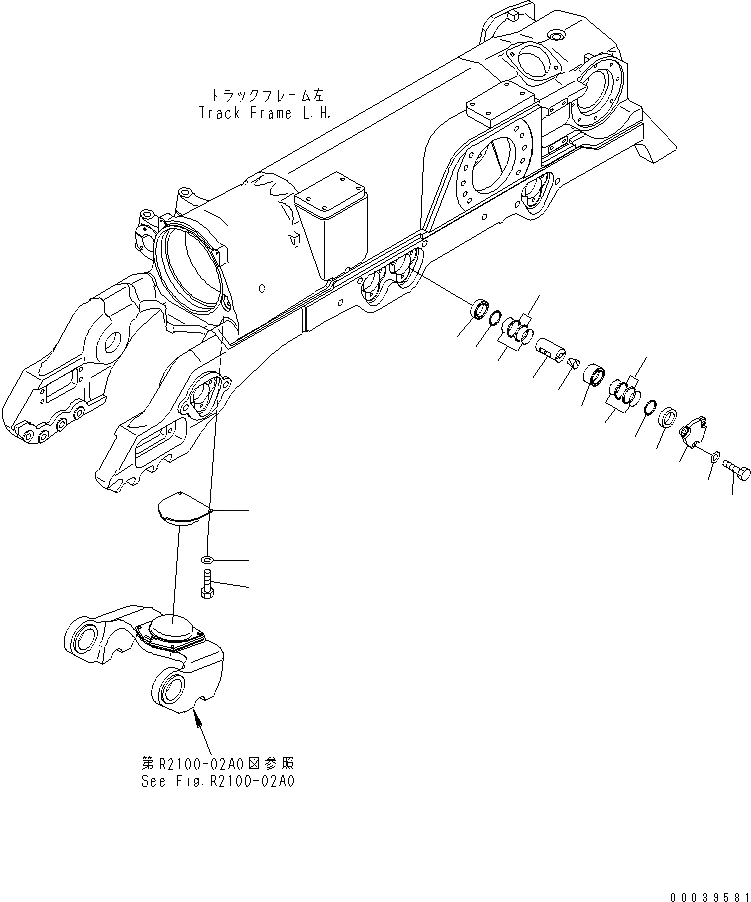 トラックフレーム左
Track Frame L.H.

第R2100-02A0図参照
See Fig.R2100-02A0

00039581