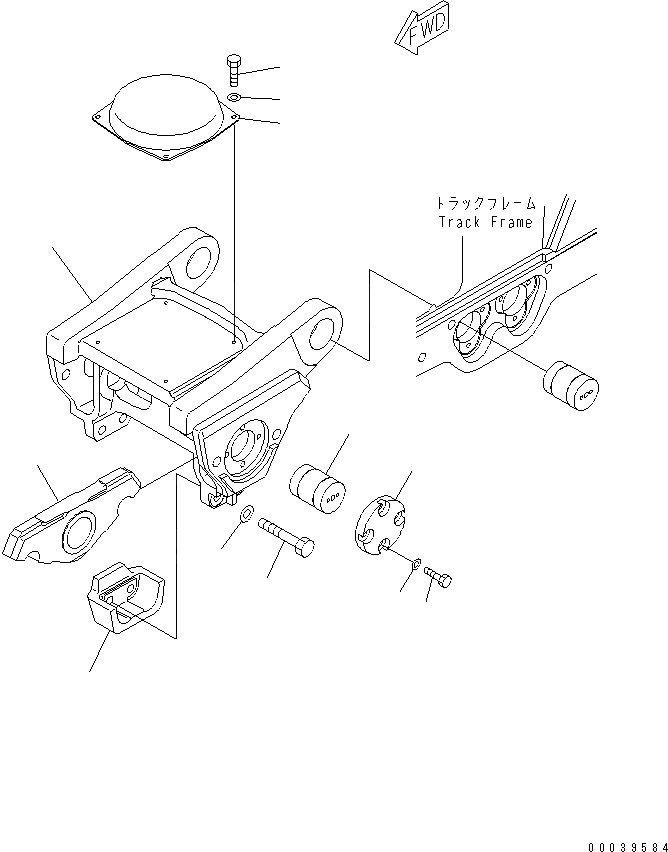 FWD

トラックフレーム
Track Frame

00039584