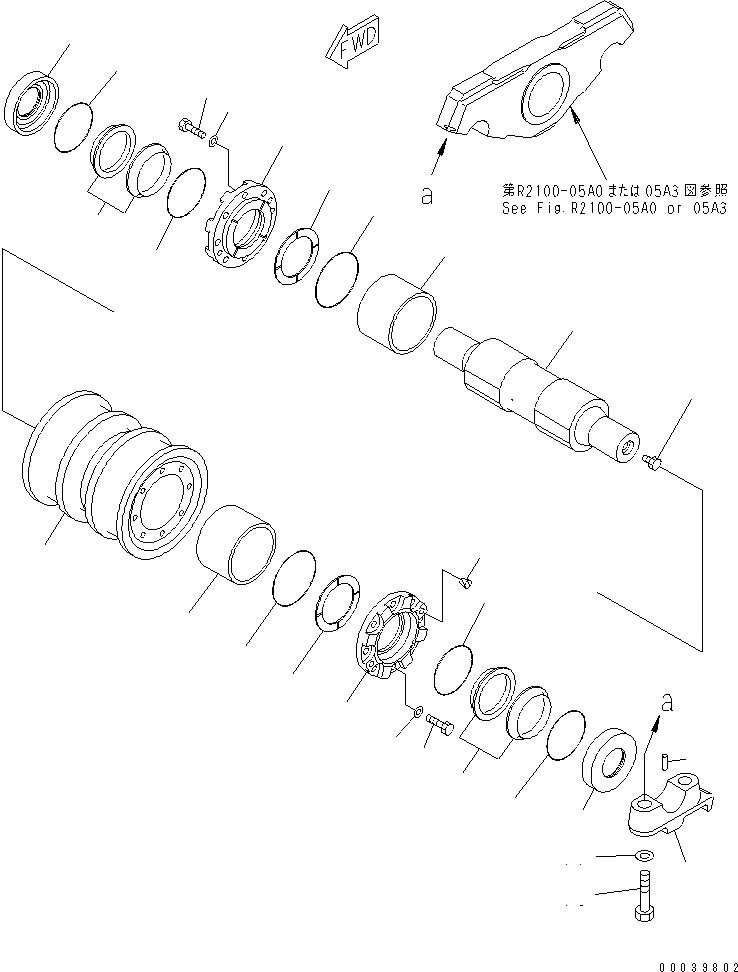 FWD

a

第R2100-05A0または05A3図参照
See Fig.R2100-05A0 or 05A3

a

00039802