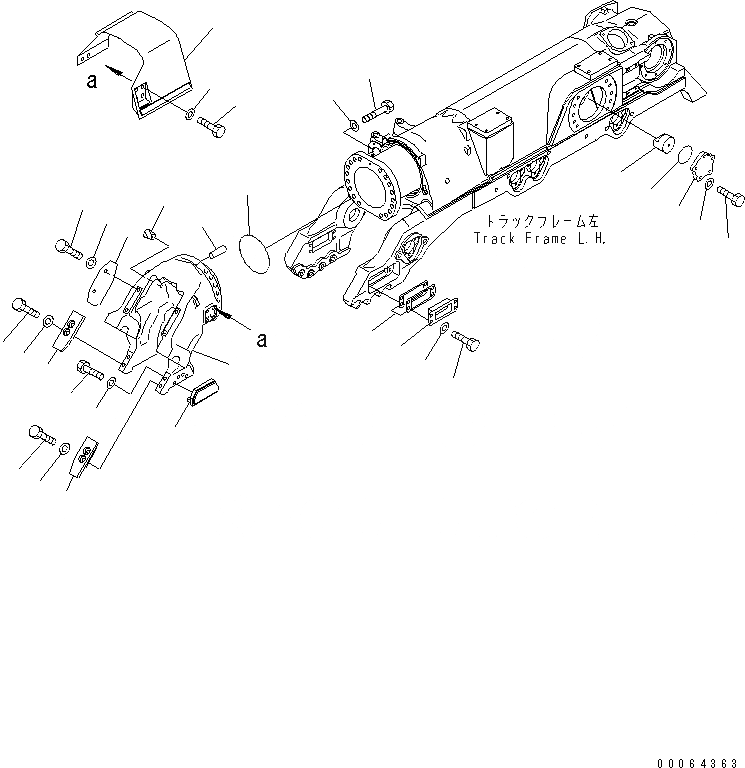 a

トラックフレーム左
Track Frame L.H.

a

00064363