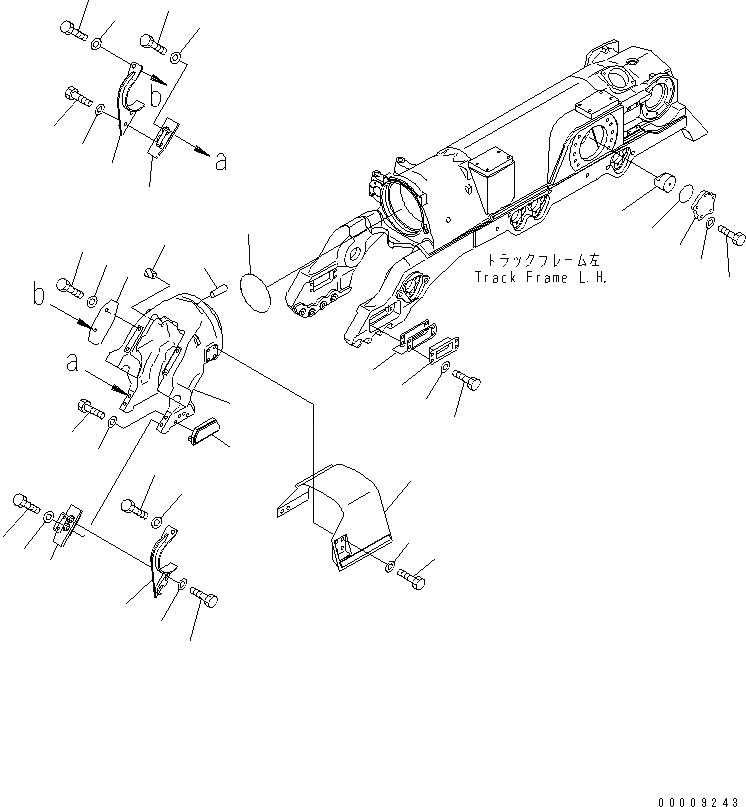 b
a
トラックフレーム左
Track Frame L.H.
b
a
00009243