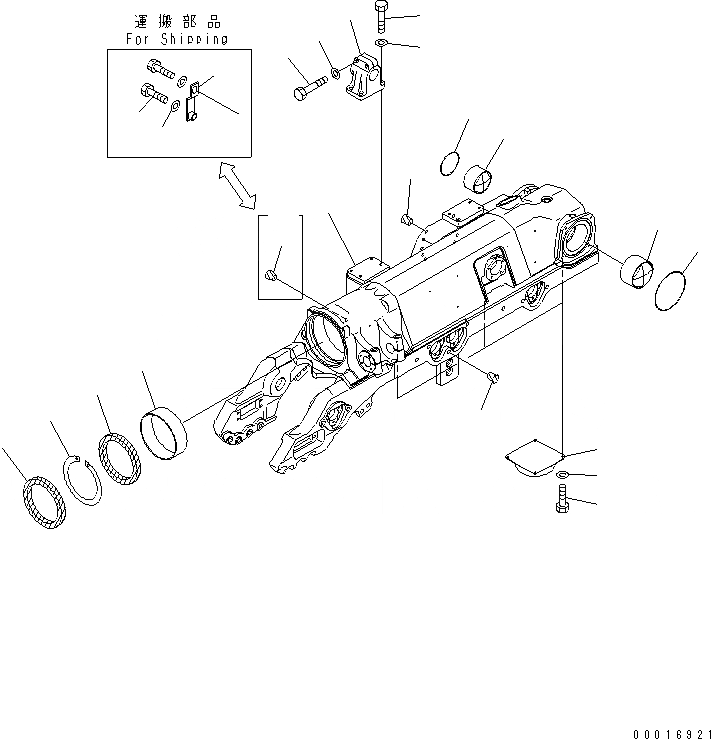 運搬部品
For Shipping

00016921