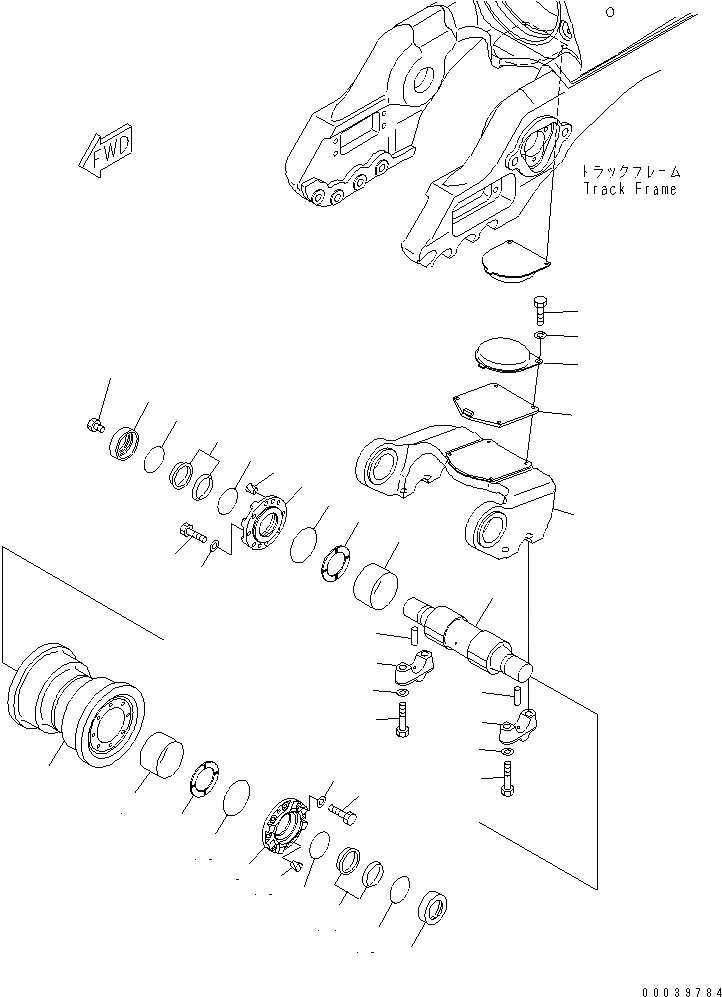 FWD

トラックフレーム
Track Frame

00039784