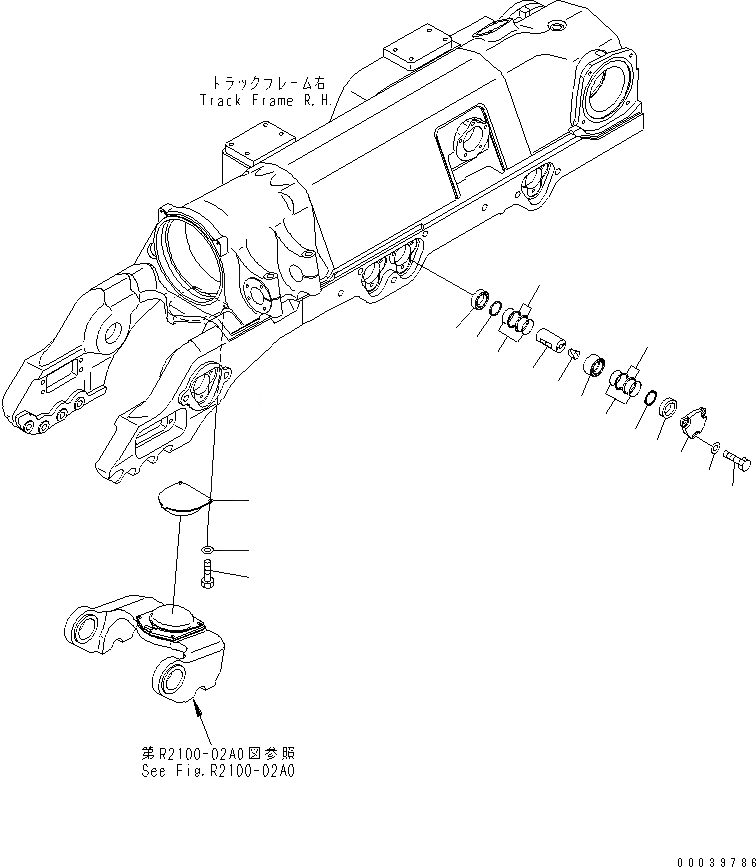 トラックフレーム右
Track Frame R.H.

第R2100-02A0図参照
See Fig.R2100-02A0

00039786