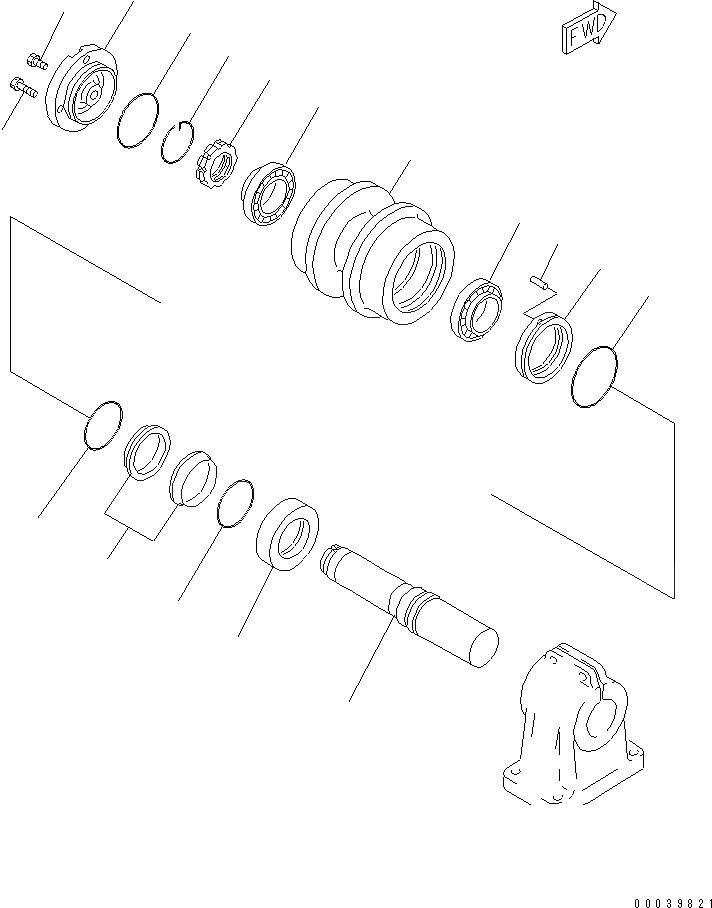 FWD

00039821