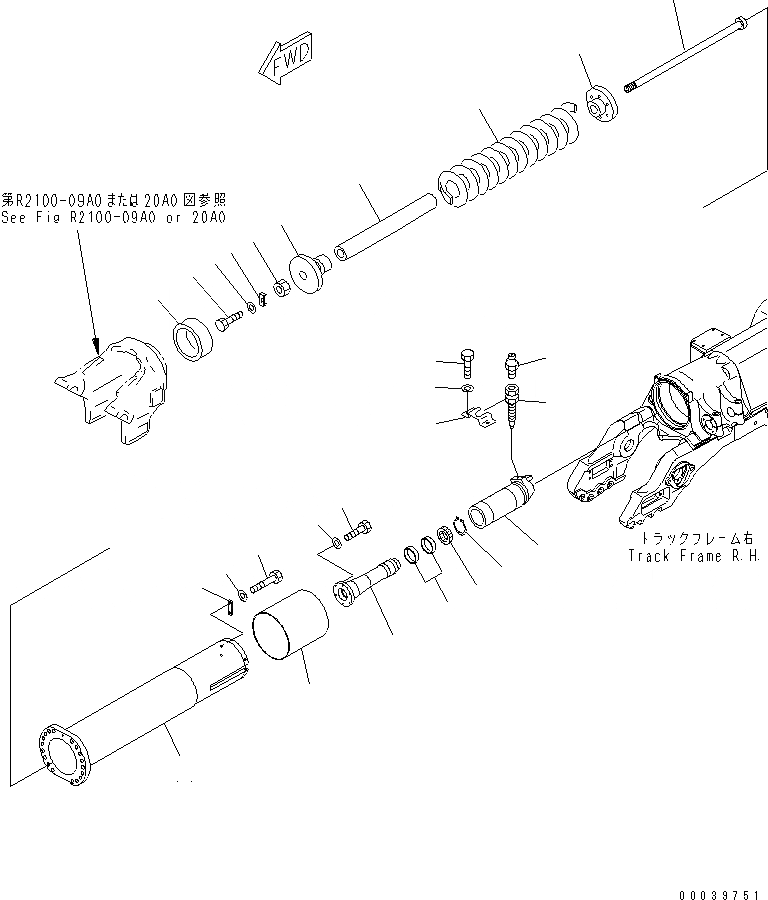 FWD

第R2100-09A0または20A0図参照
See Fig R2100-09A0 or 20A0

トラックフレーム右
Track Frame R.H.

00039751