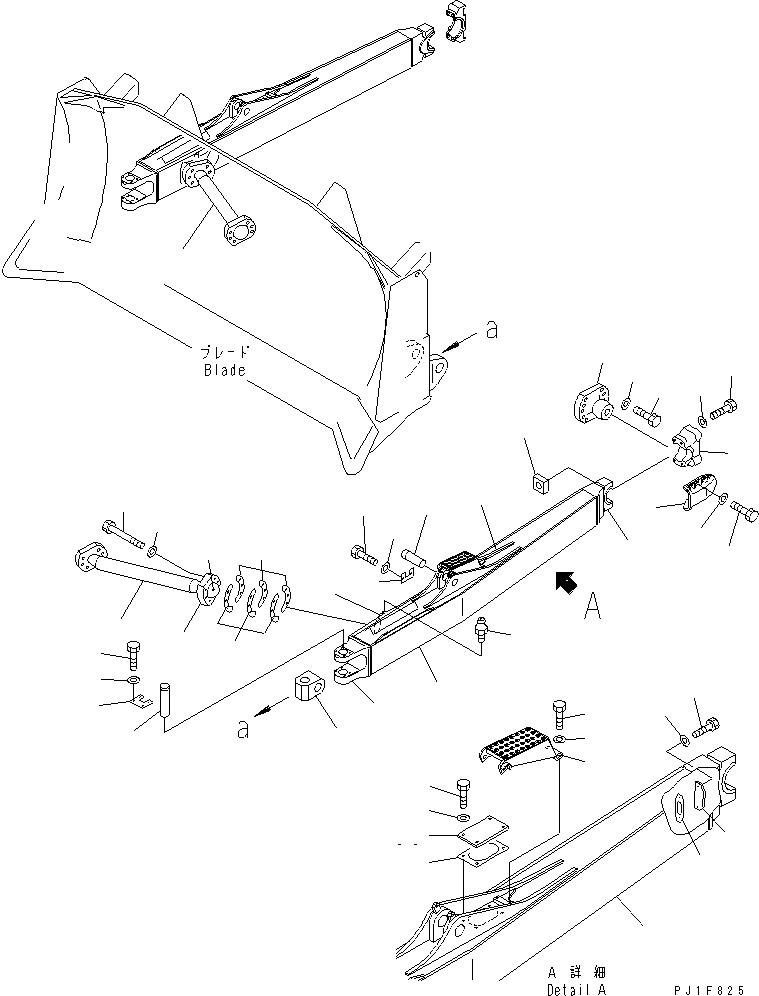 ブレード
Blade

a

A

a

A 詳細
Detail A

PJ1F825