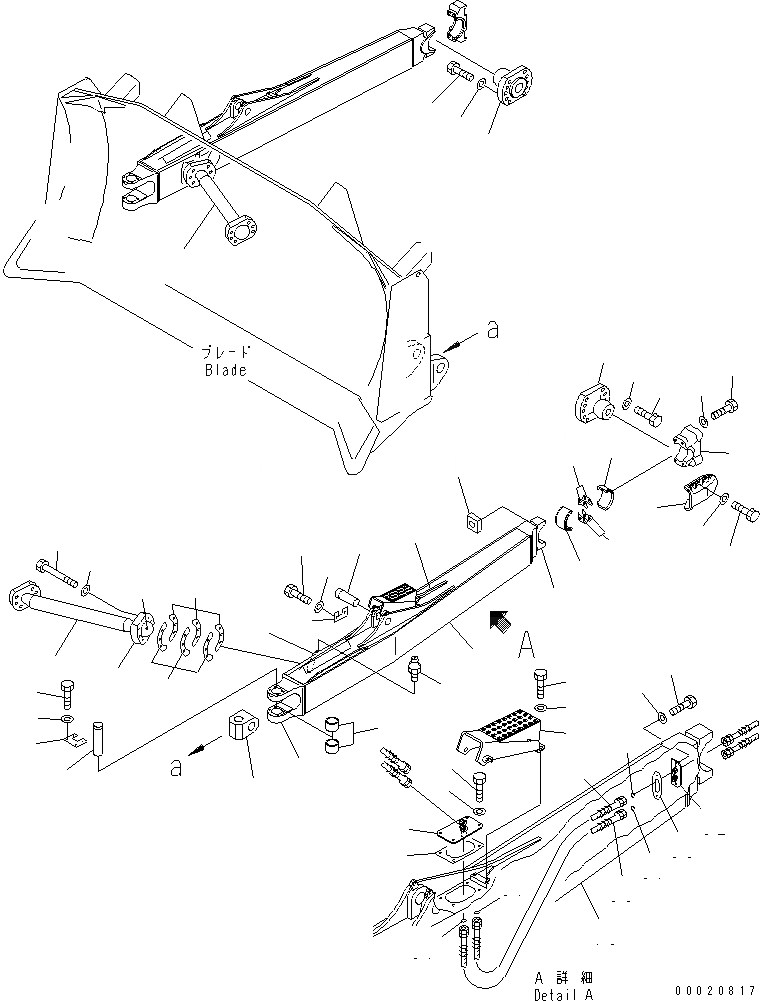 ブレード
Blade

a

A

a

A 詳細
Detail A

00020817