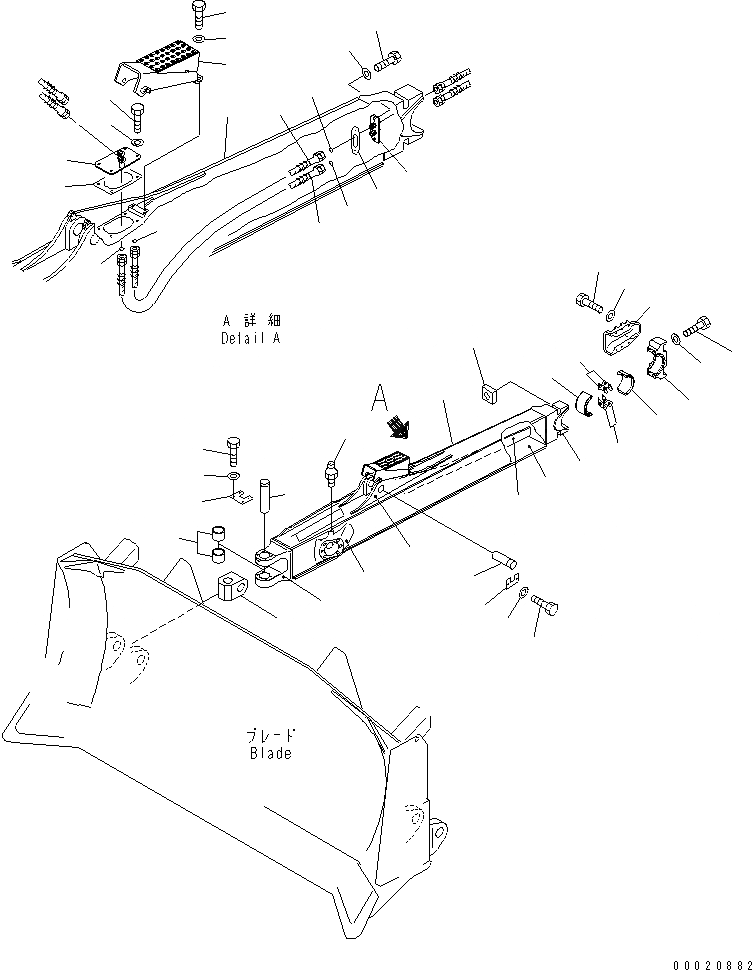 A 詳細
Detail A

A

ブレード
Blade

00020882