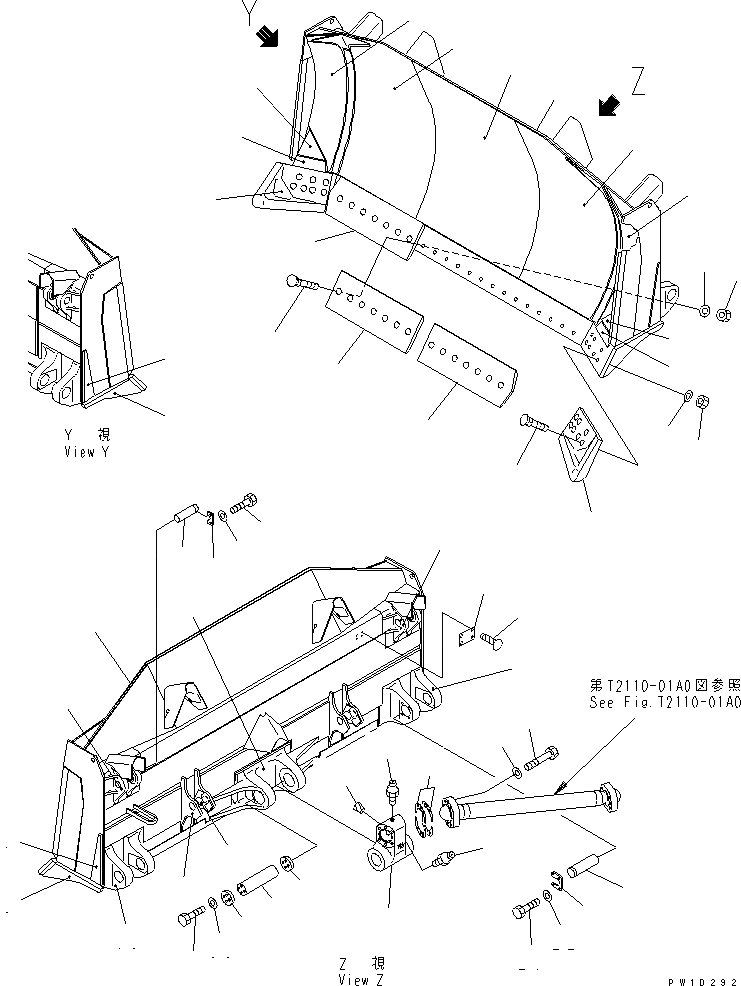 Y

Z

Y 視
View Y

第T2110-01A0図参照
See Fig.T2110-01A0

Z 視
View Z

PW10292